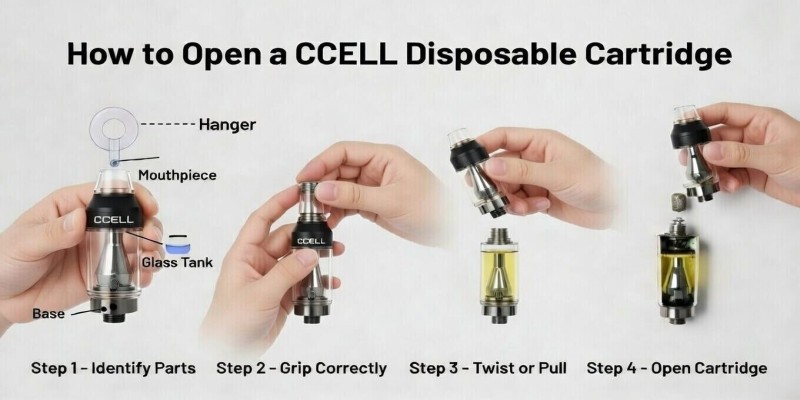 How to Open a CCELL Disposable Cartridge

Hanger

Mouthpiece

CCELL

Glass Tank

Base

CCELL

Step 1 - Identify Parts

Step 2 - Grip Correctly

Step 3 - Twist or Pull

Step 4 - Open Cartridge